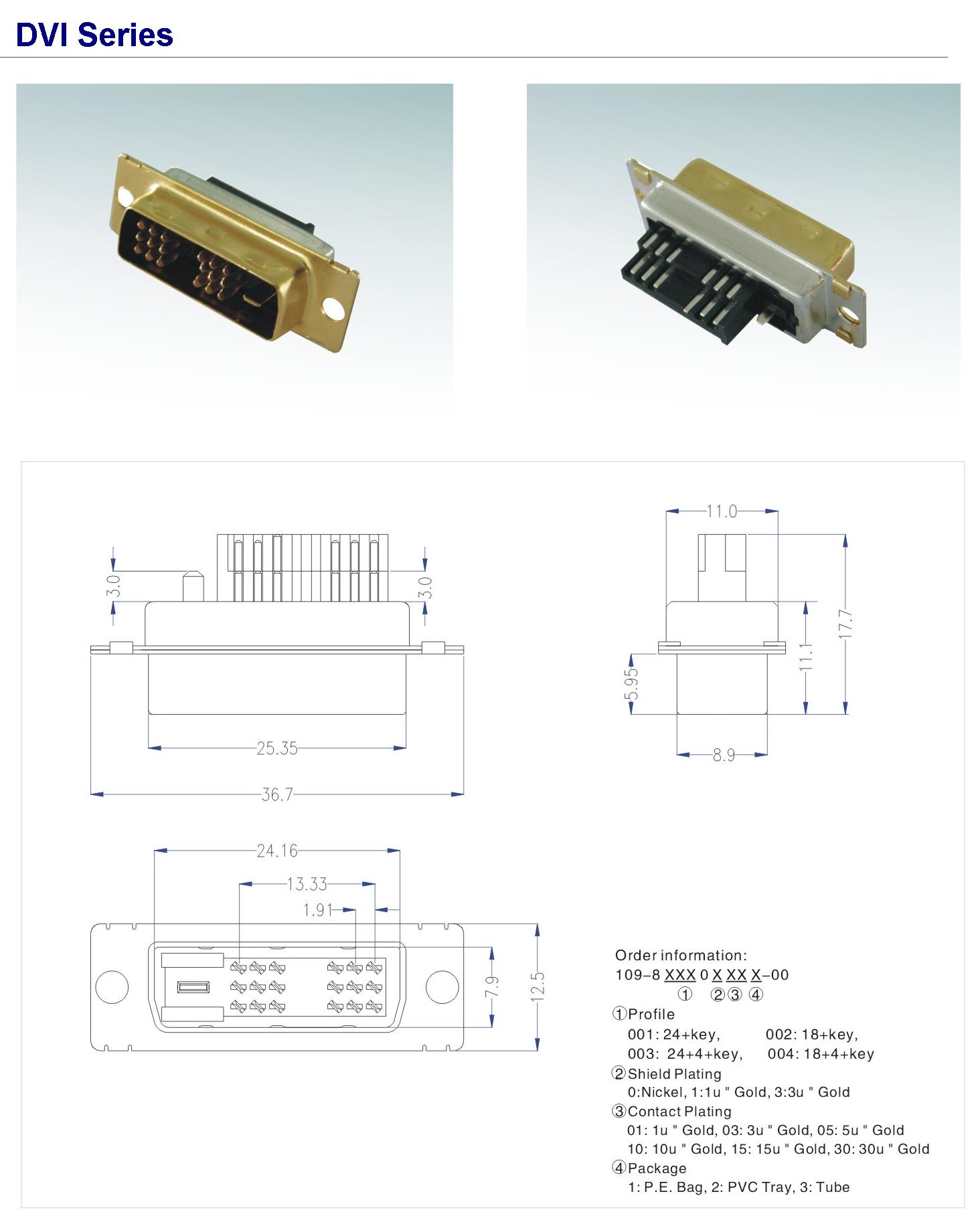 DVI Series

3.0
3.0
25.35
36.7

11.0
17.7
11.1
5.95
8.9

24.16
13.33
1.91
7.9
12.5

Order information:
109-8 XXX 0 X XX X-00
① ②③ ④
①Profile
001: 24+key, 002: 18+key,
003: 24+4+key, 004: 18+4+key
②Shield Plating
0:Nickel, 1:1u " Gold, 3:3u " Gold
③Contact Plating
01: 1u " Gold, 03: 3u " Gold, 05: 5u " Gold
10: 10u " Gold, 15: 15u " Gold, 30: 30u " Gold
④Package
1: P.E. Bag, 2: PVC Tray, 3: Tube